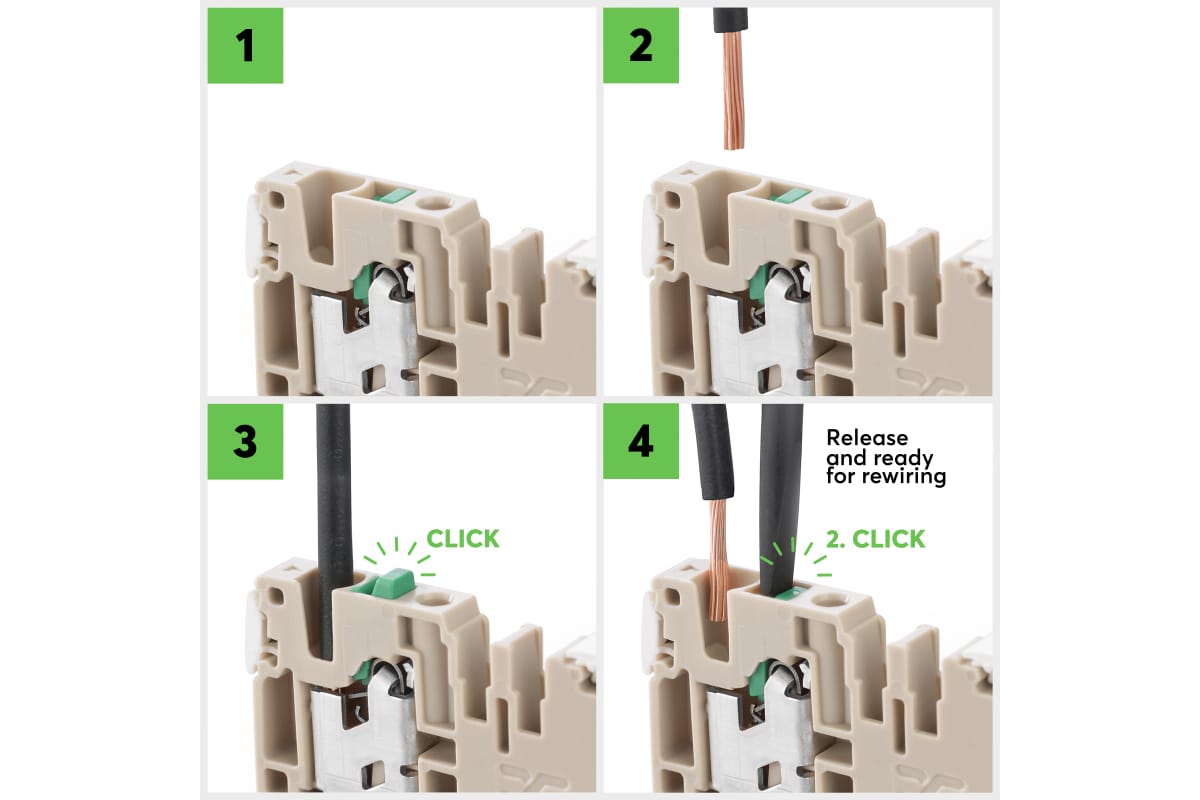 1

2

3

CLICK

4

Release and ready for rewiring

2. CLICK